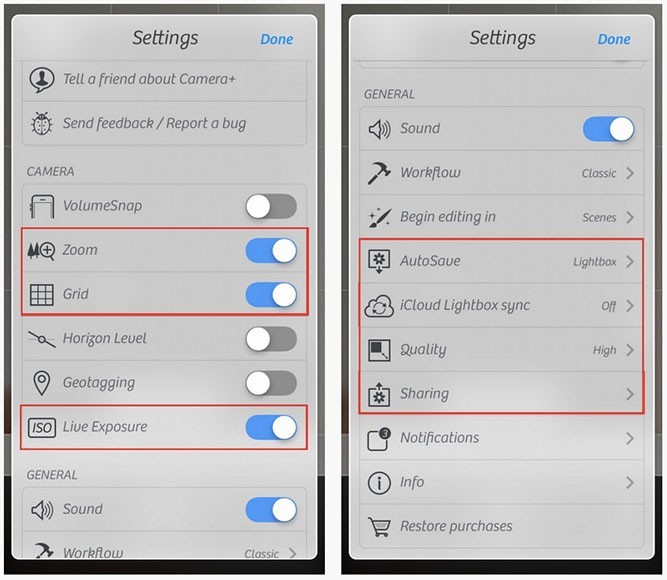 Settings Done

Tell a friend about Camera+

Send feedback / Report a bug

CAMERA

VolumeSnap

Zoom

Grid

Horizon Level

Geotagging

ISO Live Exposure

GENERAL

Sound

Workflow Classic

Settings Done

GENERAL

Sound

Workflow Classic

Begin editing in Scenes

AutoSave Lightbox

iCloud Lightbox sync Off

Quality High

Sharing

3 Notifications

Info

Restore purchases