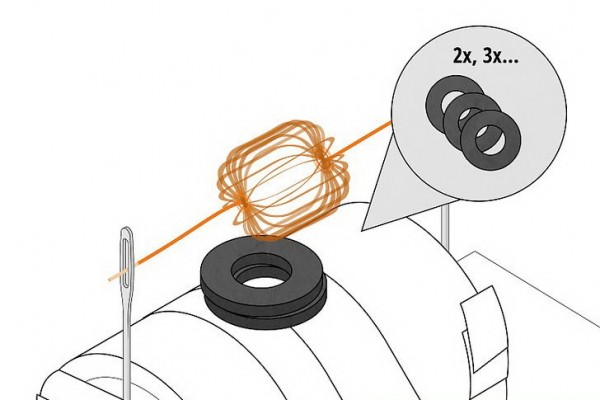 2x, 3x...